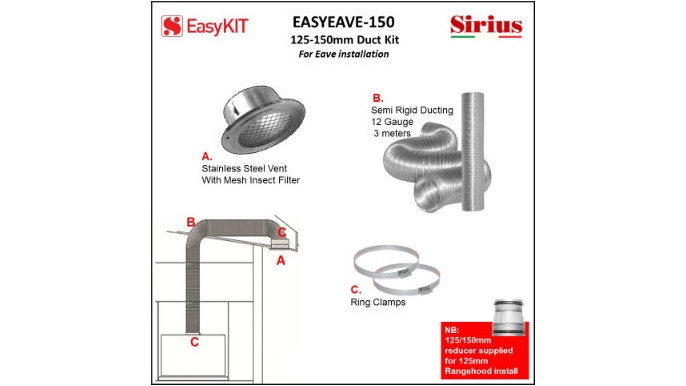 S EasyKIT

EASYEAVE-150
125-150mm Duct Kit
For Eave installation

Sirius

A.
Stainless Steel Vent
With Mesh Insect Filter

B.
Semi Rigid Ducting
12 Gauge
3 meters

B

C

A

C

C.
Ring Clamps

NB:
125/150mm
reducer supplied
for 125mm
Rangehood install